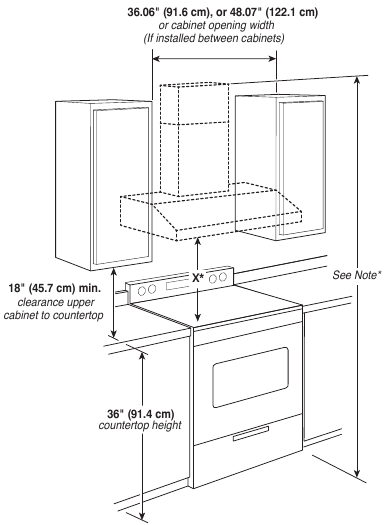 36.06" (91.6 cm), or 48.07" (122.1 cm)
or cabinet opening width
(If installed between cabinets)

X*

See Note*

18" (45.7 cm) min.
clearance upper
cabinet to countertop

36" (91.4 cm)
countertop height