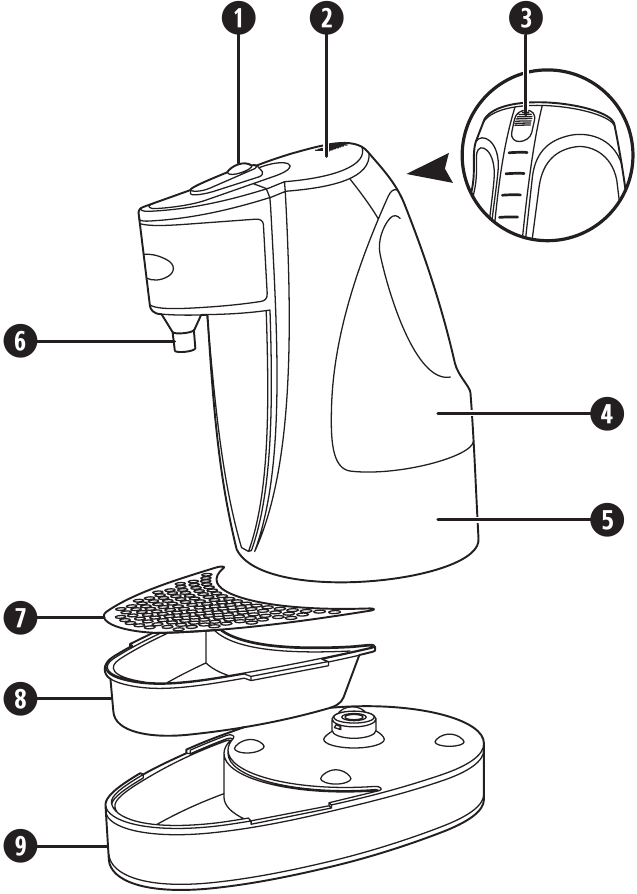 1
2
3
6
4
5
7
8
9