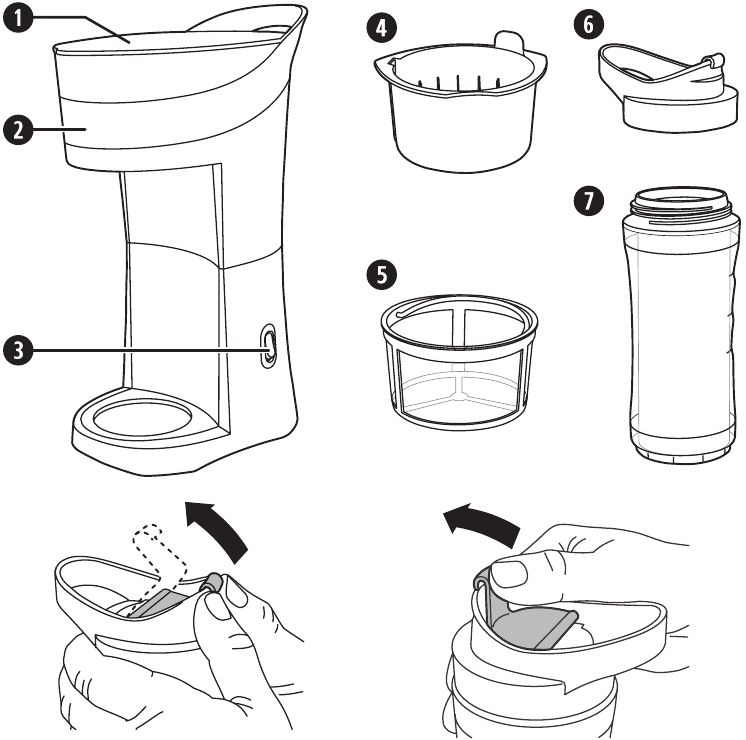 1
2
3
4
5
6
7