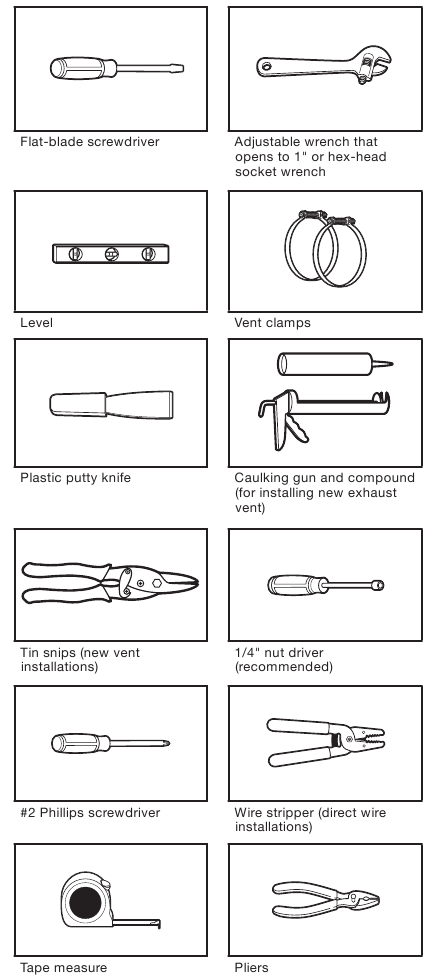 Flat-blade screwdriver

Adjustable wrench that opens to 1" or hex-head socket wrench

Level

Vent clamps

Plastic putty knife

Caulking gun and compound (for installing new exhaust vent)

Tin snips (new vent installations)

1/4" nut driver (recommended)

#2 Phillips screwdriver

Wire stripper (direct wire installations)

Tape measure

Pliers