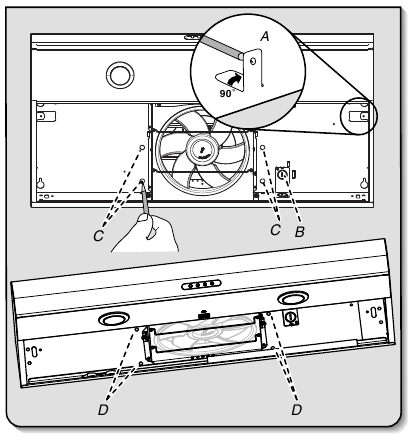 A
90°
C
C
B
D
D