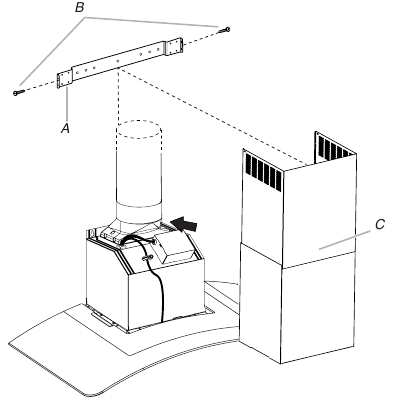 B
A
C