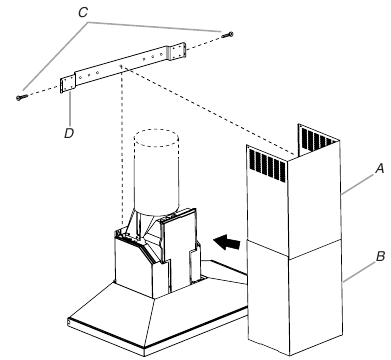 C
D
A
B