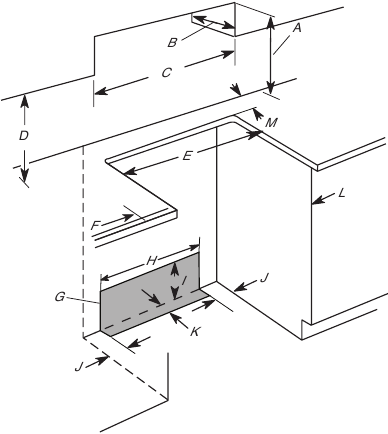 B
A
C
D
M
E
L
F
H
I
J
G
K
J