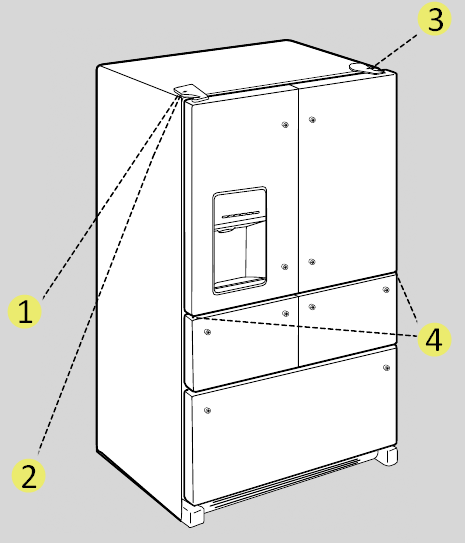 3
1
4
2