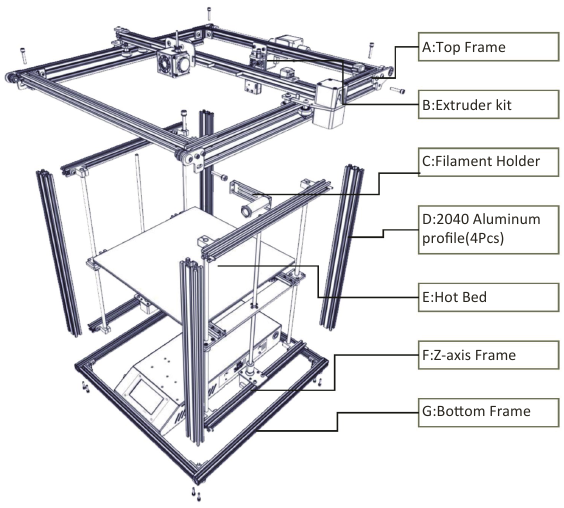 A:Top Frame

B:Extruder kit

C:Filament Holder

D:2040 Aluminum profile(4Pcs)

E:Hot Bed

F:Z-axis Frame

G:Bottom Frame