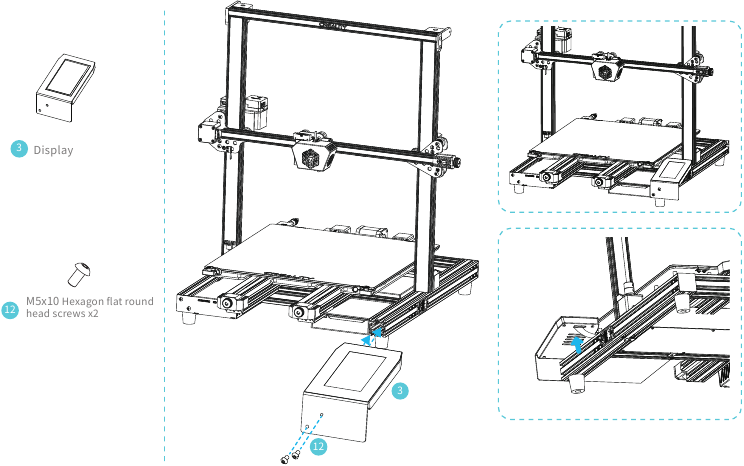 3 Display

12 M5x10 Hexagon flat round head screws x2

CREALITY

3

12