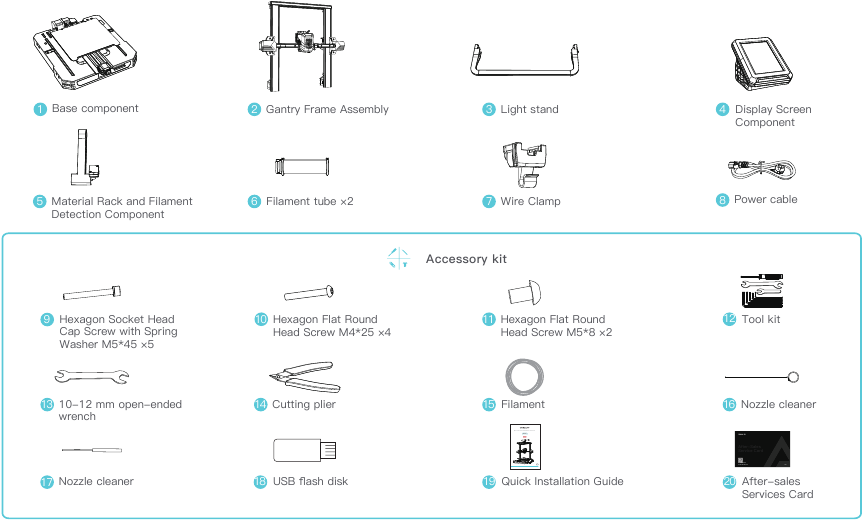 1 Base component
2 Gantry Frame Assembly
3 Light stand
4 Display Screen Component
5 Material Rack and Filament Detection Component
6 Filament tube ×2
7 Wire Clamp
8 Power cable

Accessory kit

9 Hexagon Socket Head Cap Screw with Spring Washer M5*45 ×5
10 Hexagon Flat Round Head Screw M4*25 ×4
11 Hexagon Flat Round Head Screw M5*8 ×2
12 Tool kit
13 10–12 mm open–ended wrench
14 Cutting plier
15 Filament
16 Nozzle cleaner
17 Nozzle cleaner
18 USB flash disk
19 Quick Installation Guide
20 After–sales Services Card