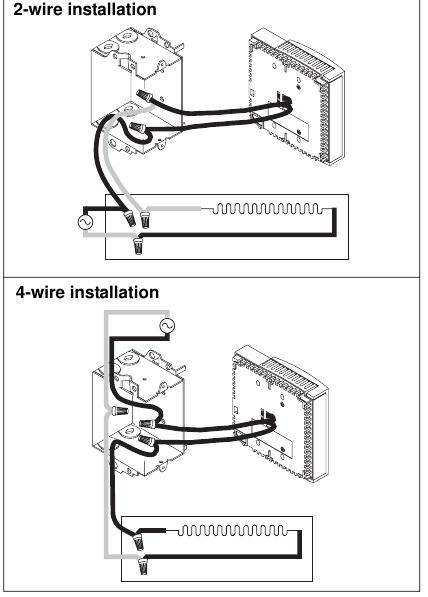 2-wire installation

4-wire installation