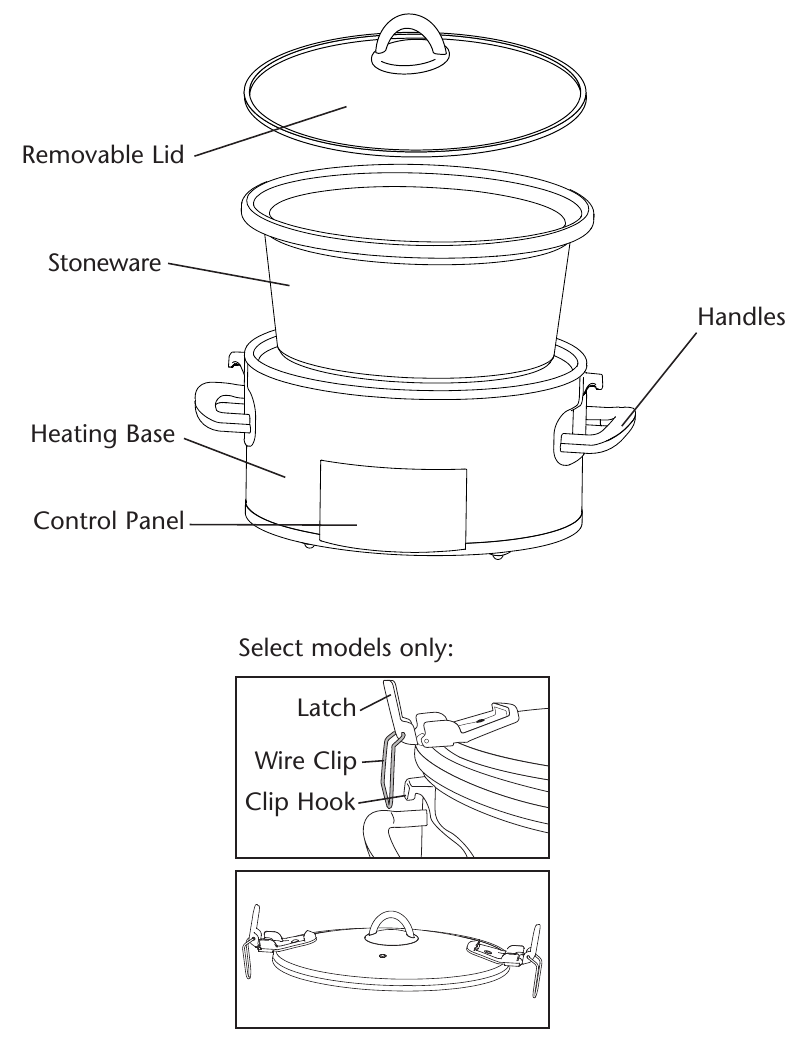 Removable Lid

Stoneware

Handles

Heating Base

Control Panel

Select models only:

Latch

Wire Clip

Clip Hook