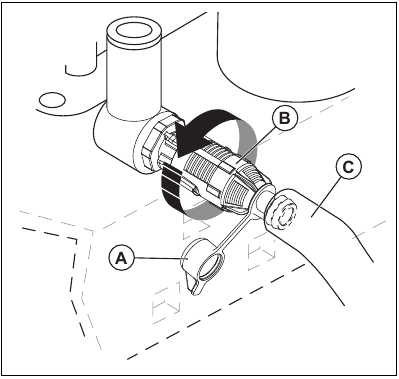 B
C
A