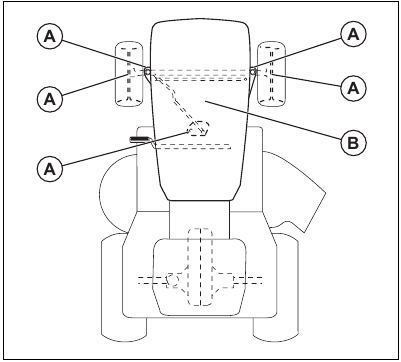 A
A
A
A
B
A