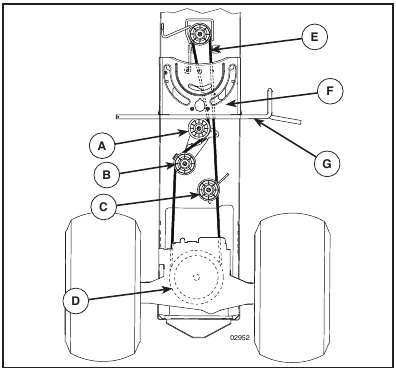 E

F

A

G

B

C

D

02952