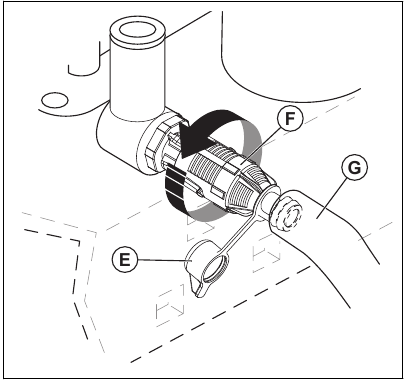 F
G
E