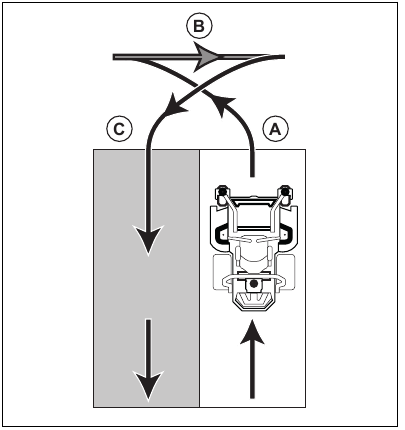 B
C
A