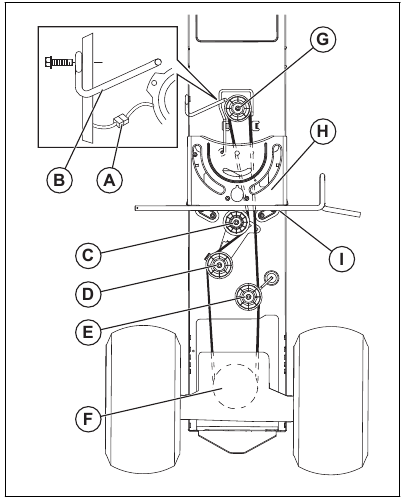 G
H
B
A
C
I
D
E
F