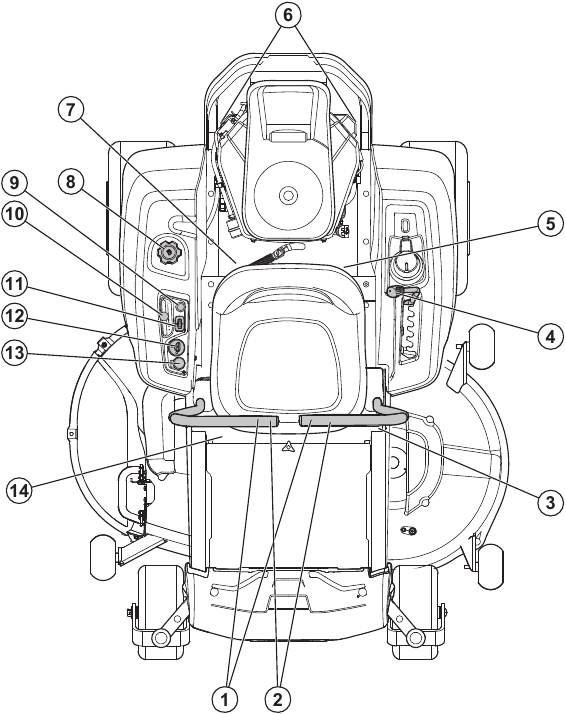 6
7
9
8
10
5
11
12
4
13
14
3
1
2