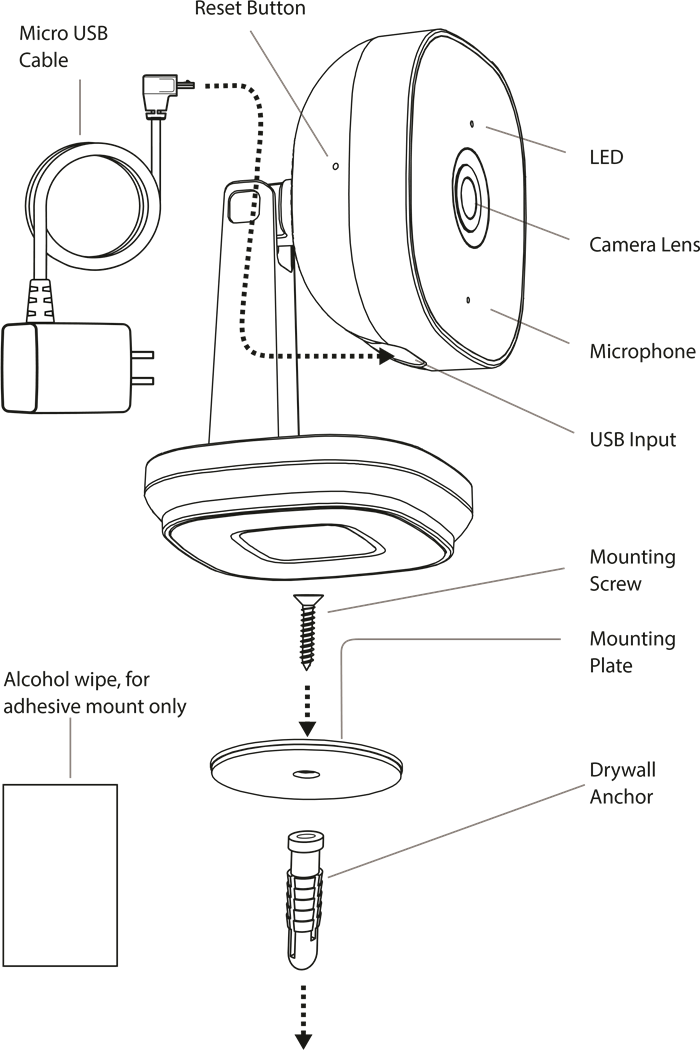 Reset Button

Micro USB Cable

LED

Camera Lens

Microphone

USB Input

Mounting Screw

Mounting Plate

Alcohol wipe, for adhesive mount only

Drywall Anchor