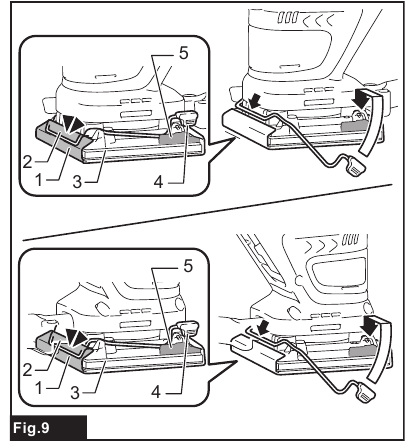 5
2
1
3
4
5
2
1
3
4
Fig.9