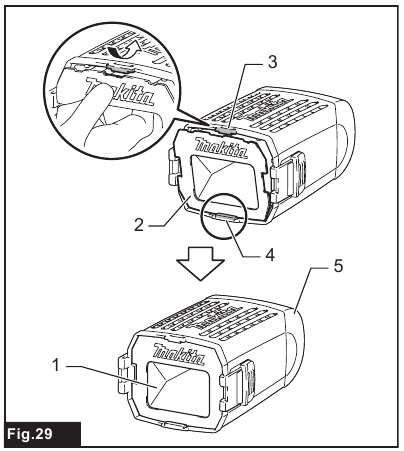 makita

3

makita

2

4

5

makita

1

Fig.29