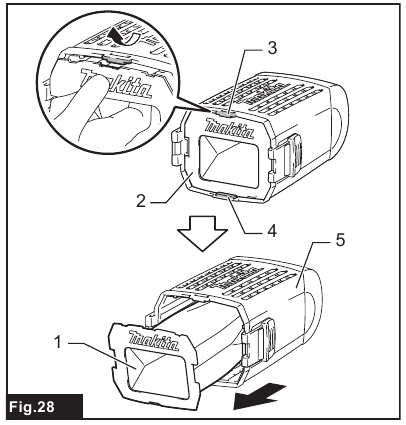 makita

3

makita

2

4

5

makita

1

Fig.28