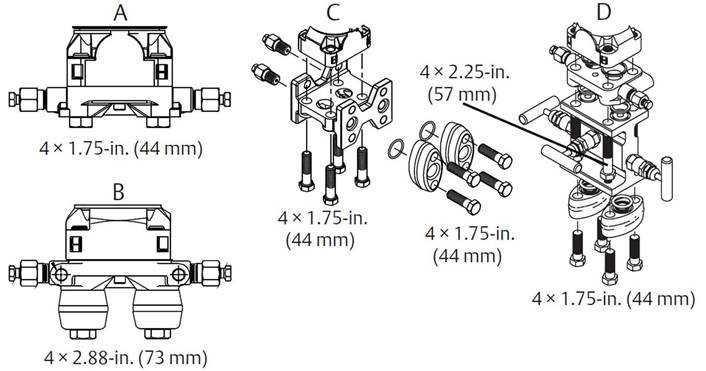 A

4 × 1.75-in. (44 mm)

B

4 × 2.88-in. (73 mm)

C

4 × 1.75-in. (44 mm)

4 × 1.75-in. (44 mm)

D

4 × 2.25-in. (57 mm)

4 × 1.75-in. (44 mm)