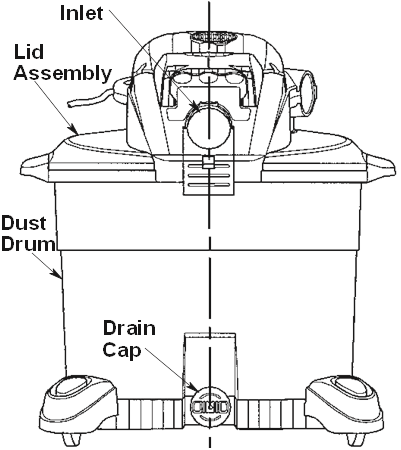 Inlet

Lid Assembly

Dust Drum

Drain Cap