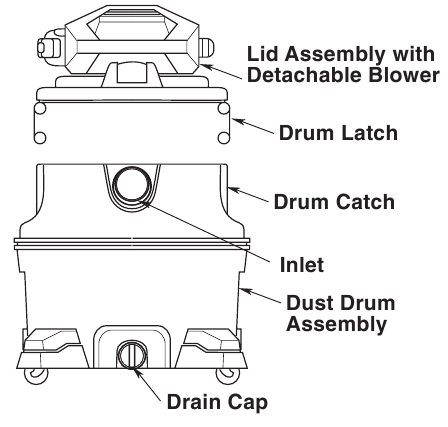 Lid Assembly with Detachable Blower

Drum Latch

Drum Catch

Inlet

Dust Drum Assembly

Drain Cap