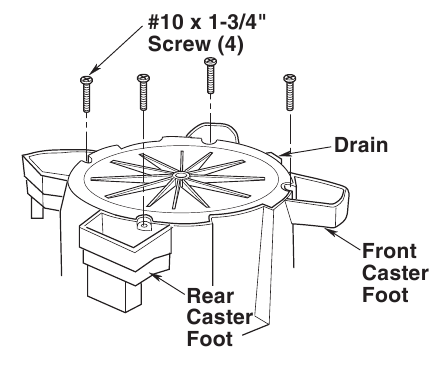 #10 x 1-3/4"
Screw (4)

Drain

Front
Caster
Foot

Rear
Caster
Foot