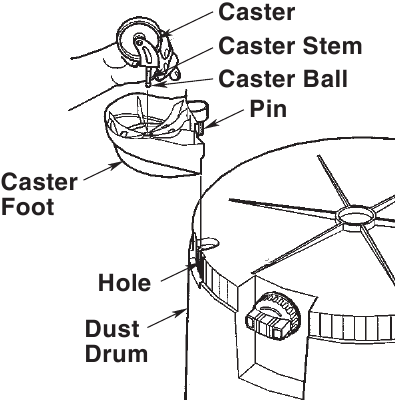 Caster
Caster Stem
Caster Ball
Pin
Caster Foot
Hole
Dust Drum