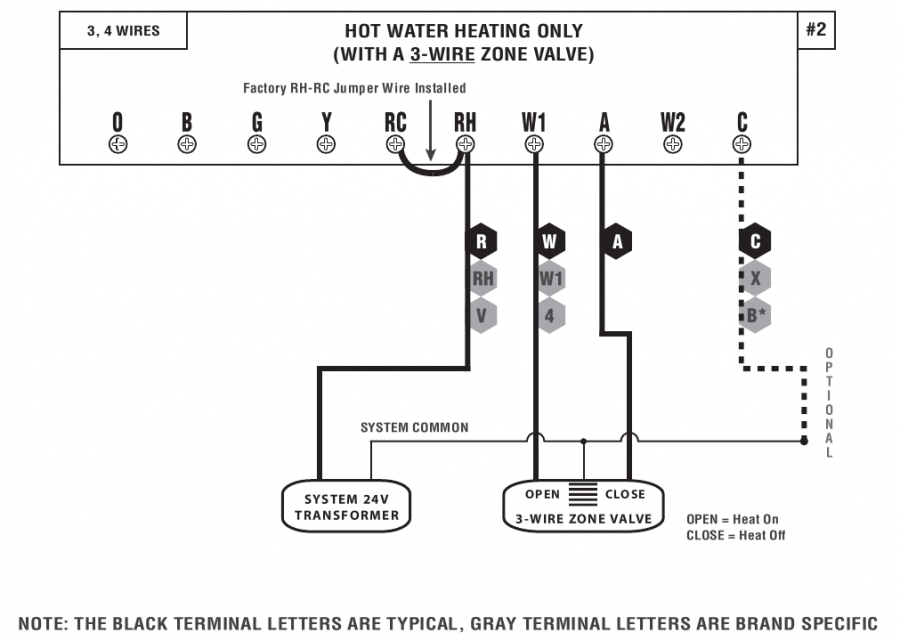 3, 4 WIRES

HOT WATER HEATING ONLY
(WITH A 3-WIRE ZONE VALVE)

#2

Factory RH-RC Jumper Wire Installed

O B G Y RC RH W1 A W2 C

R
RH
V

W
W1
4

A

C
X
B*

OPTIONAL

SYSTEM COMMON

SYSTEM 24V TRANSFORMER

OPEN CLOSE
3-WIRE ZONE VALVE

OPEN = Heat On
CLOSE = Heat Off

NOTE: THE BLACK TERMINAL LETTERS ARE TYPICAL, GRAY TERMINAL LETTERS ARE BRAND SPECIFIC