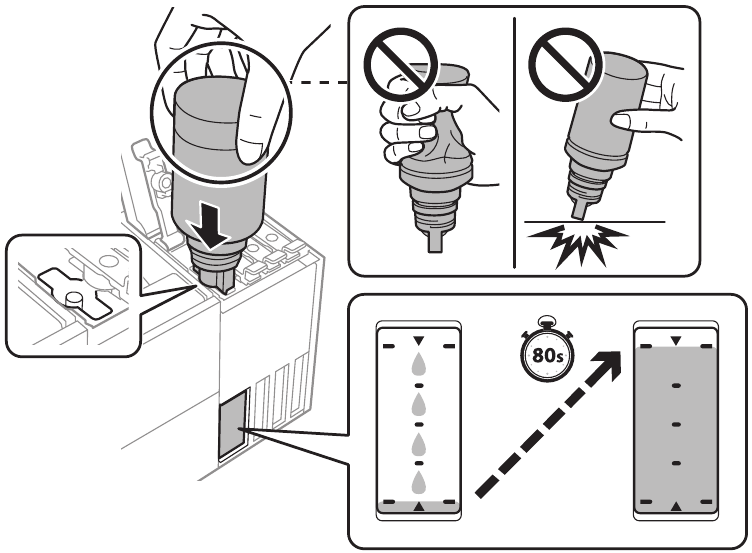 80s