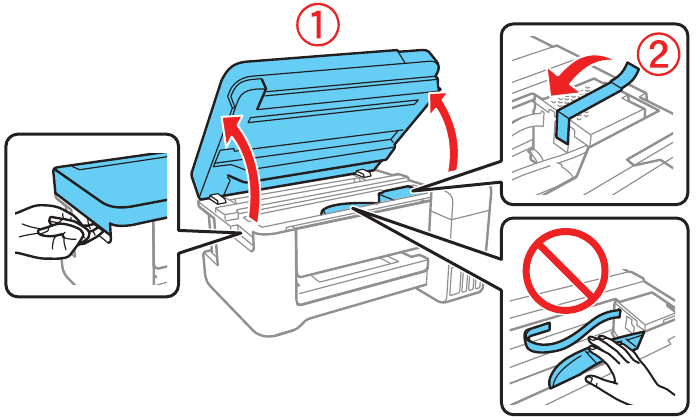 ①

②