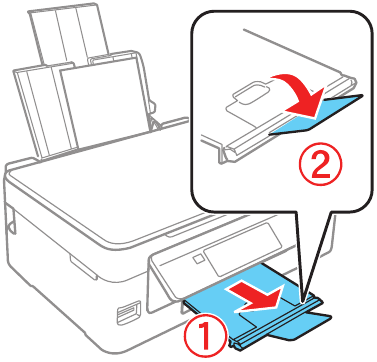 2

1