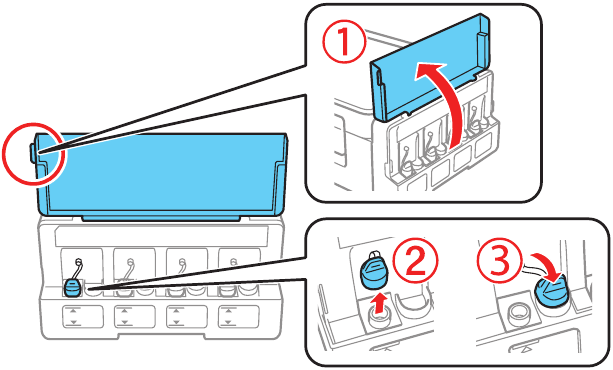 1

2

3