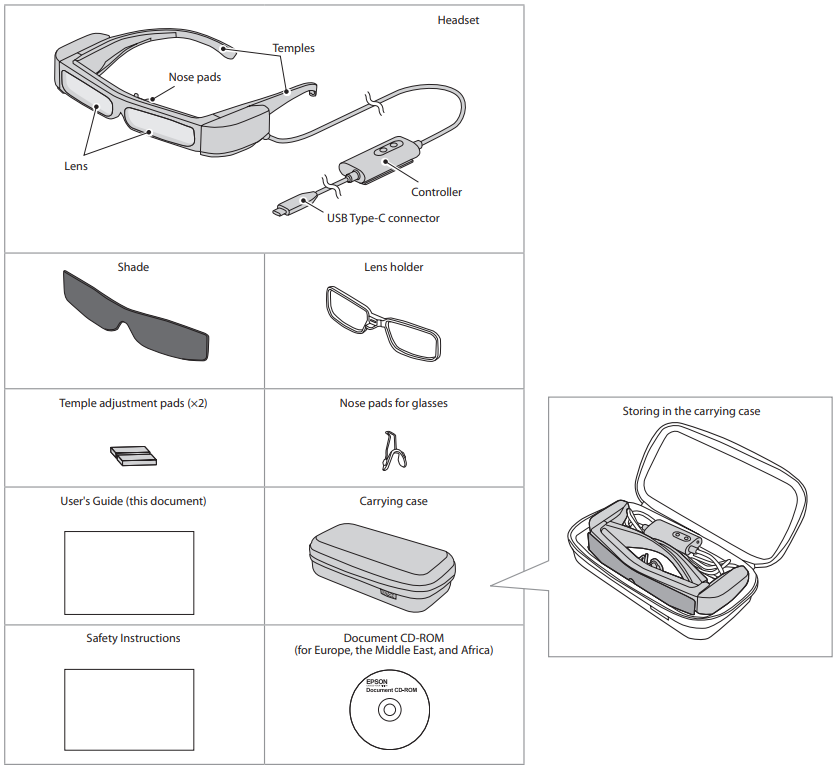 Headset

Temples

Nose pads

Lens

Controller

USB Type-C connector

Shade

Lens holder

Temple adjustment pads (×2)

Nose pads for glasses

User's Guide (this document)

Carrying case

Safety Instructions

Document CD-ROM (for Europe, the Middle East, and Africa)

EPSON
Document CD-ROM

Storing in the carrying case