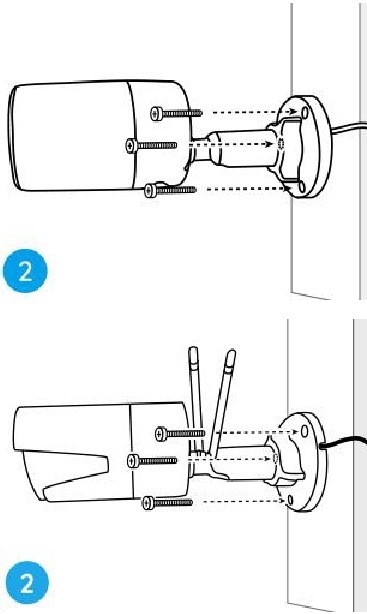 2

2