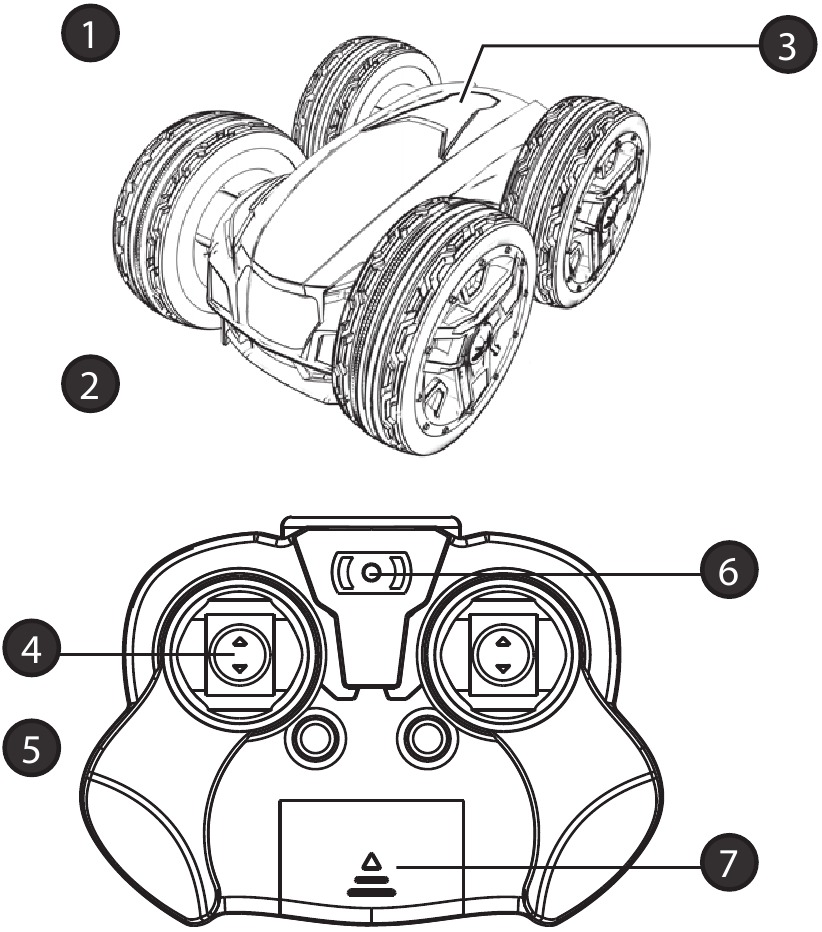 1
3
2
6
4
5
7