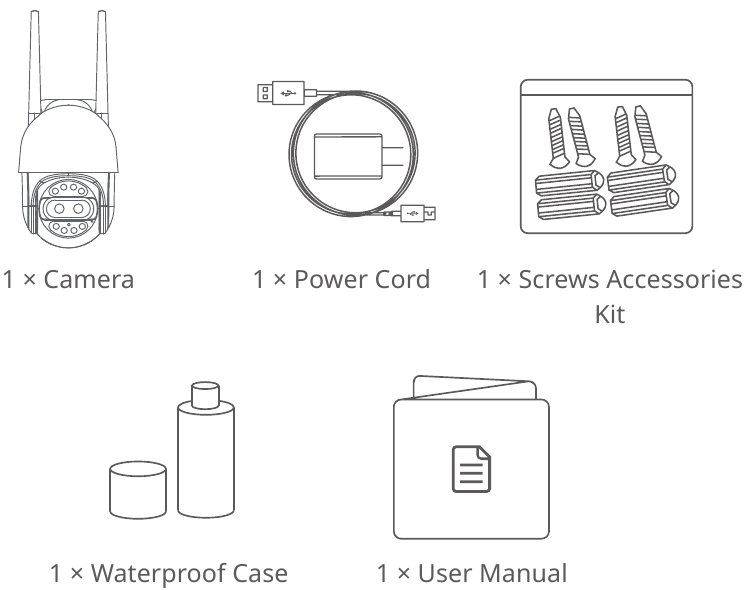 1 × Camera

1 × Power Cord

1 × Screws Accessories Kit

1 × Waterproof Case

1 × User Manual