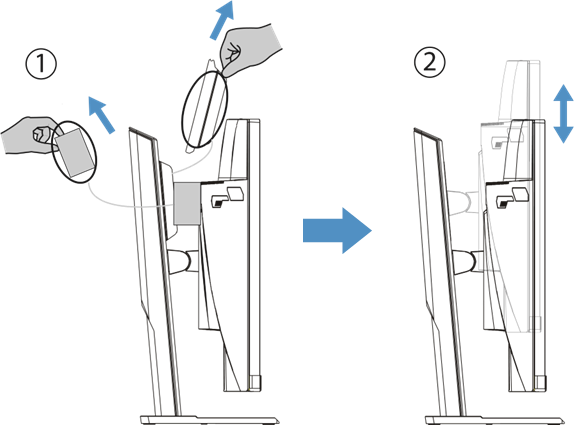 ①

②