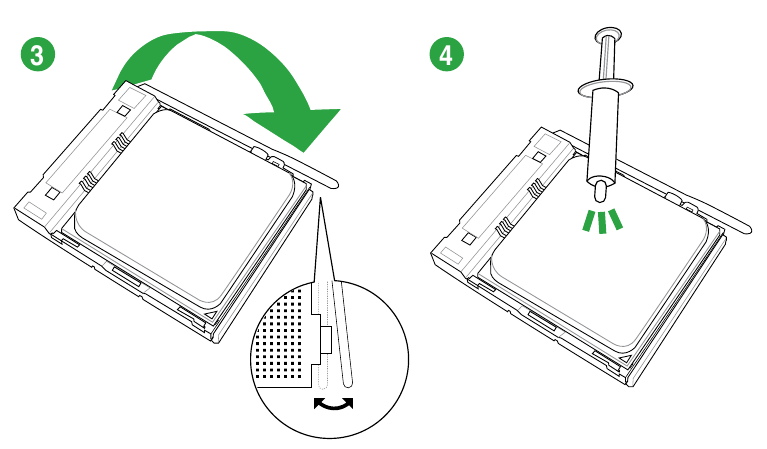 3

4