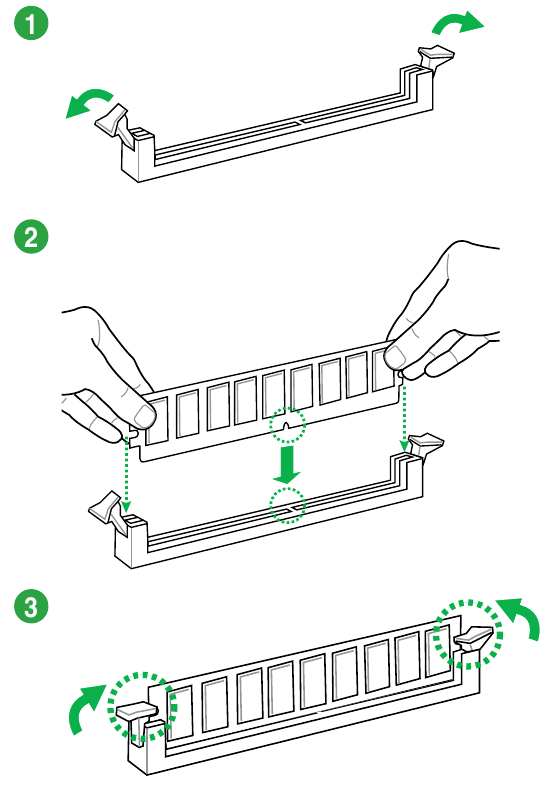 1

2

3