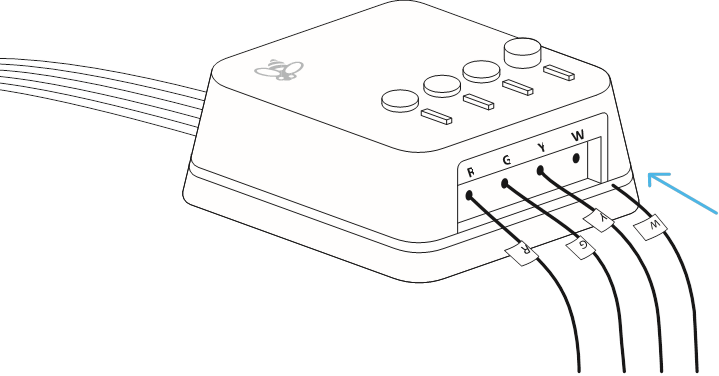 R G Y W

R G Y W