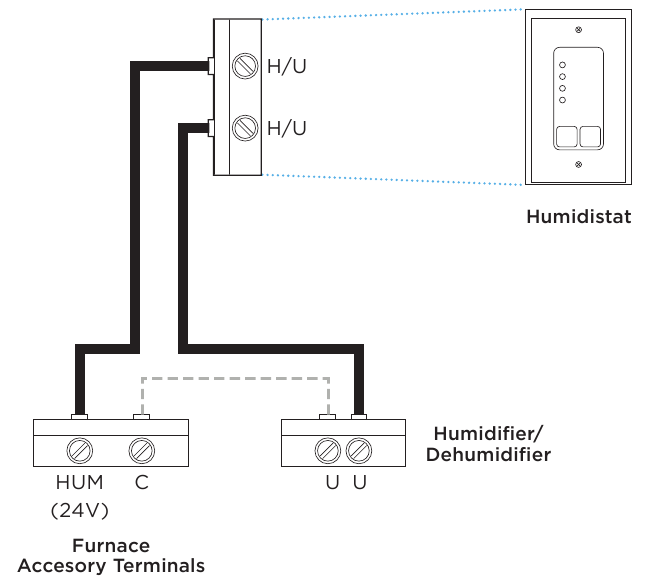 H/U
H/U

Humidistat

Humidifier/
Dehumidifier

HUM C
(24V)

U U

Furnace
Accesory Terminals