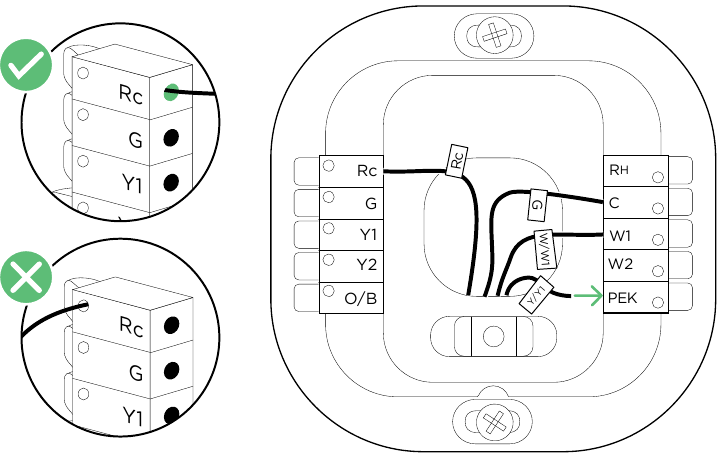 Rc
G
Y1

Rc
G
Y1

Rc
G
Y1
Y2
O/B

Rc
G
W/W1
Y/Y1

RH
C
W1
W2
PEK