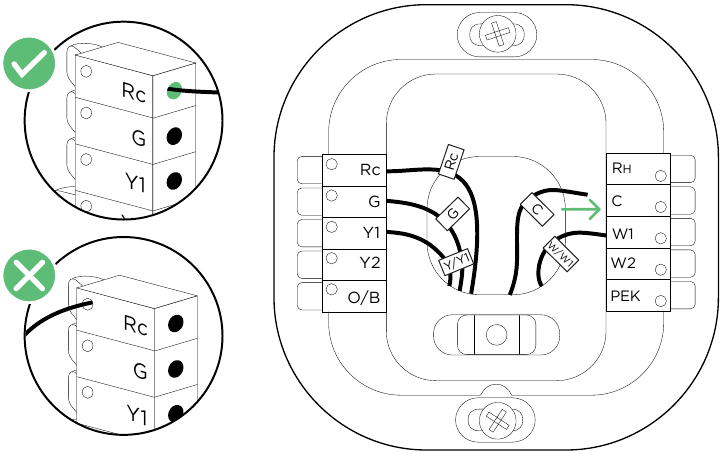 Rc
G
Y1

Rc
G
Y1

Rc
G
Y1
Y2
O/B

Rc
G
Y/Y1
C
W/W1

RH
C
W1
W2
PEK