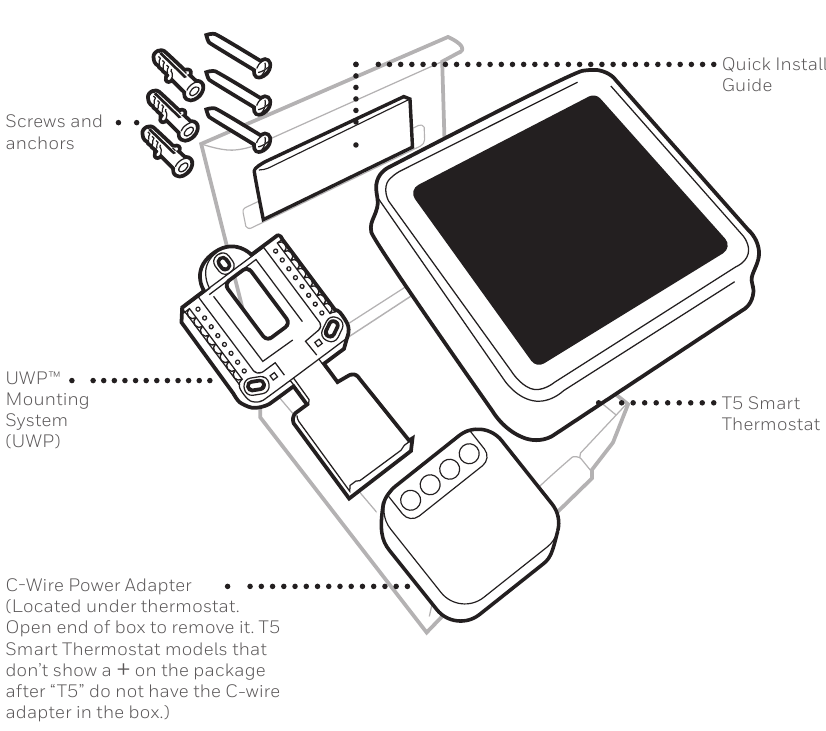 Screws and anchors

Quick Install Guide

UWP™ Mounting System (UWP)

T5 Smart Thermostat

C-Wire Power Adapter (Located under thermostat. Open end of box to remove it. T5 Smart Thermostat models that don't show a + on the package after "T5" do not have the C-wire adapter in the box.)