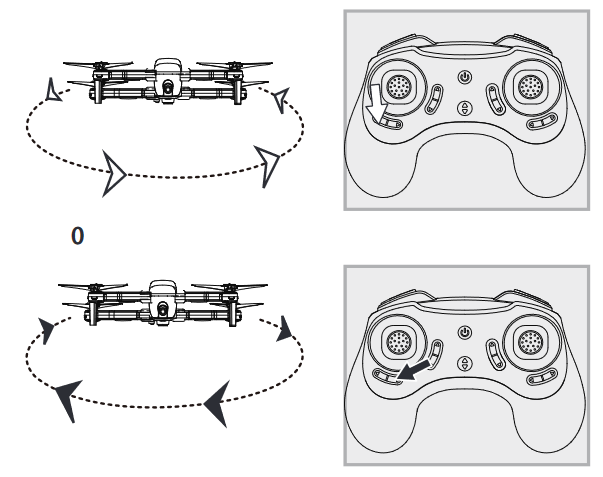 0