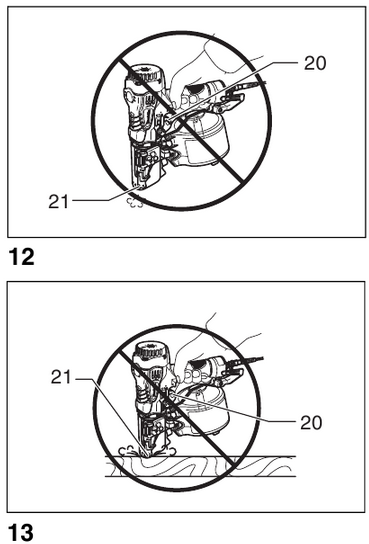 20

21

12

21

20

13