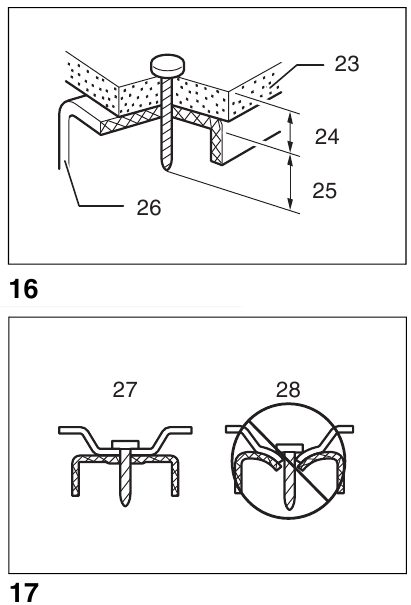 23
24
25
26

16

27
28

17